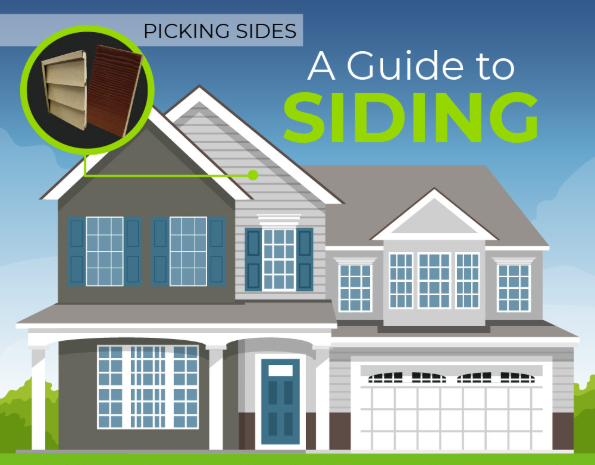 PICKING SIDES

A Guide to
SIDING